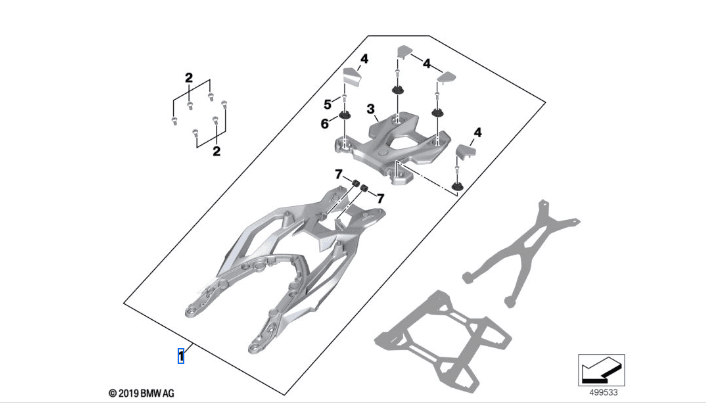 2
2
4
4
5
3
6
4
7
7
1
© 2019 BMW AG
499533