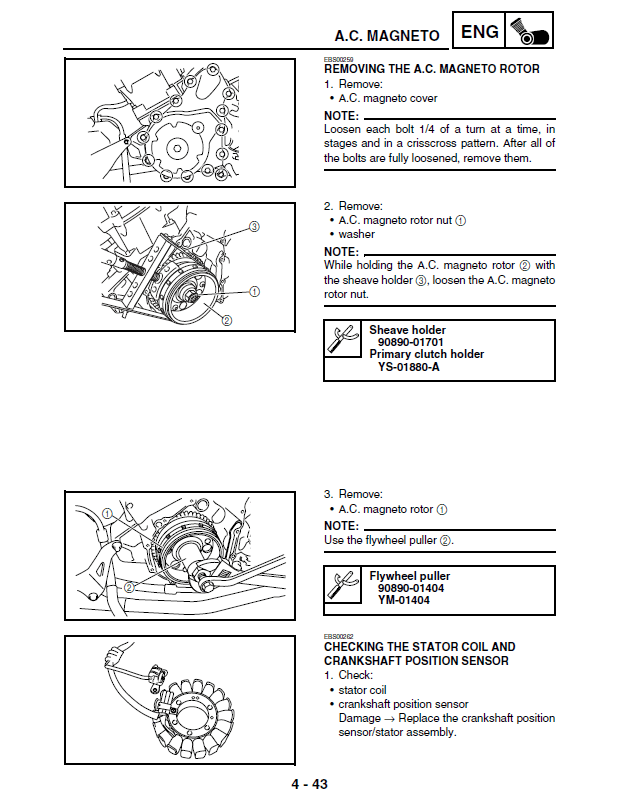 A.C. MAGNETO ENG

EBS00259
REMOVING THE A.C. MAGNETO ROTOR
1. Remove:
• A.C. magneto cover

NOTE:
Loosen each bolt 1/4 of a turn at a time, in stages and in a crisscross pattern. After all of the bolts are fully loosened, remove them.

③
①
②

2. Remove:
• A.C. magneto rotor nut ①
• washer

NOTE:
While holding the A.C. magneto rotor ② with the sheave holder ③, loosen the A.C. magneto rotor nut.

Sheave holder
90890-01701
Primary clutch holder
YS-01880-A

①
②

3. Remove:
• A.C. magneto rotor ①

NOTE:
Use the flywheel puller ②.

Flywheel puller
90890-01404
YM-01404

EBS00262
CHECKING THE STATOR COIL AND CRANKSHAFT POSITION SENSOR
1. Check:
• stator coil
• crankshaft position sensor
Damage → Replace the crankshaft position sensor/stator assembly.

4 - 43